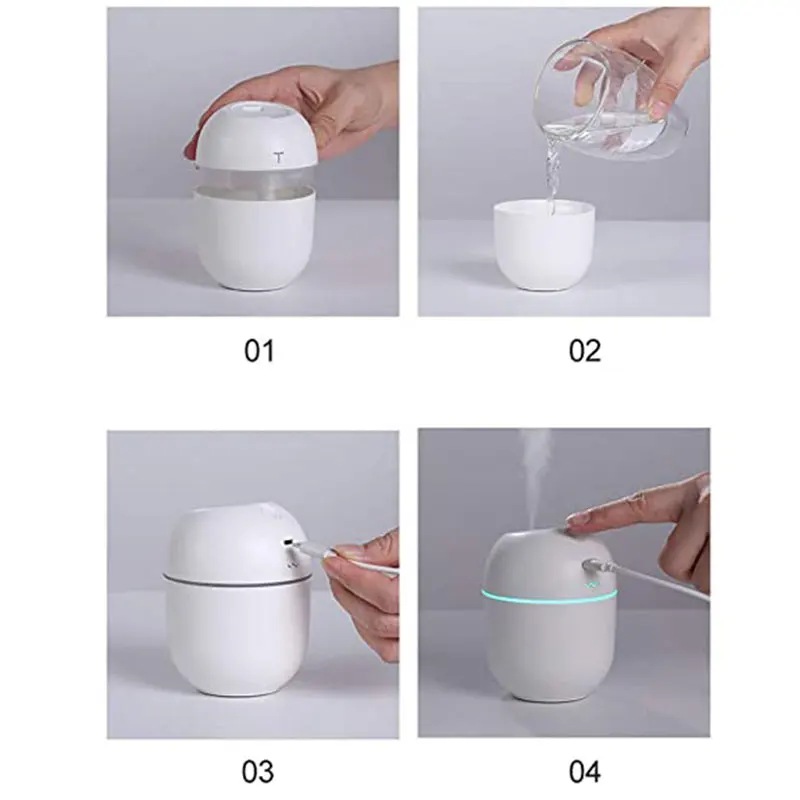 01

02

03

04