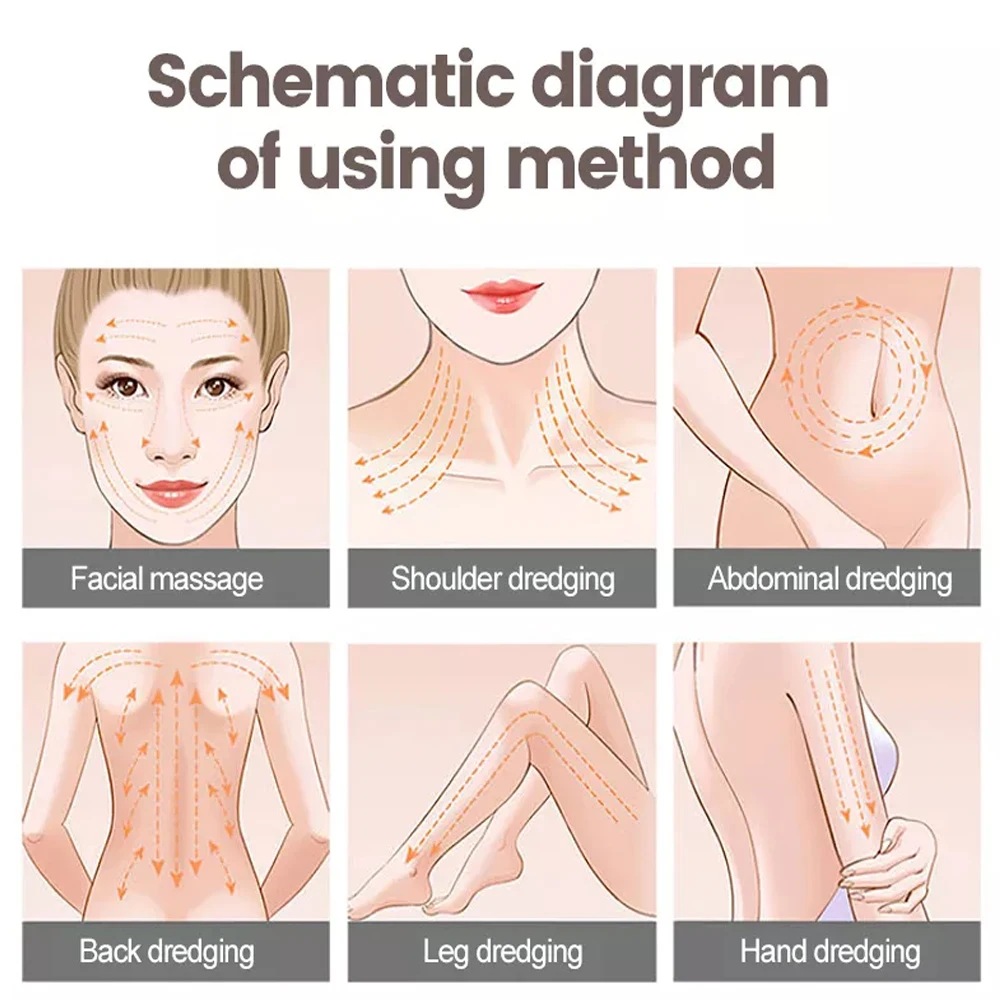 Schematic diagram of using method

Facial massage

Shoulder dredging

Abdominal dredging

Back dredging

Leg dredging

Hand dredging