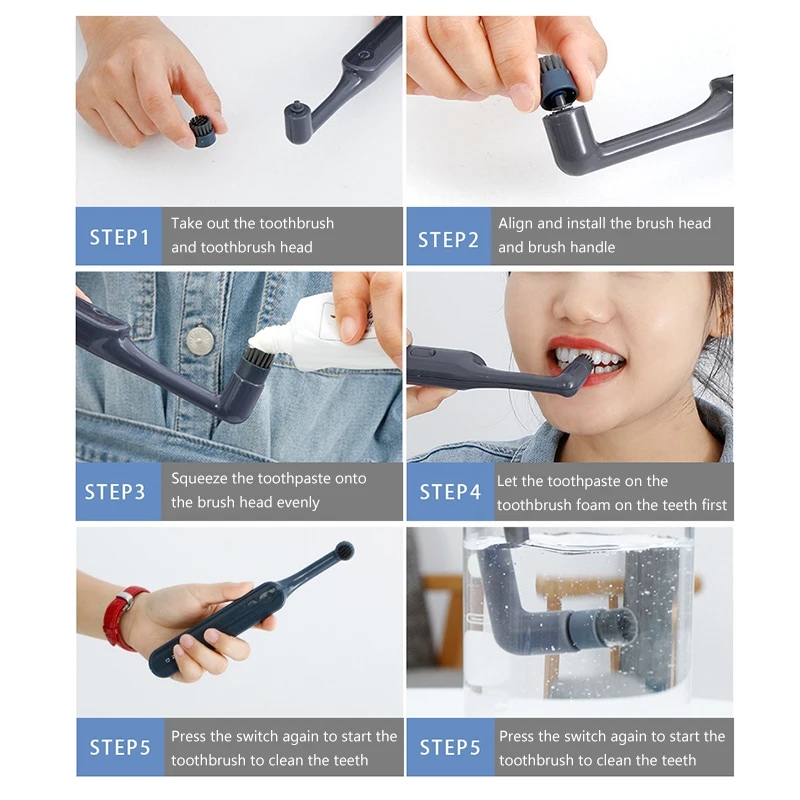 STEP1 Take out the toothbrush and toothbrush head

STEP2 Align and install the brush head and brush handle

STEP3 Squeeze the toothpaste onto the brush head evenly

STEP4 Let the toothpaste on the toothbrush foam on the teeth first

STEP5 Press the switch again to start the toothbrush to clean the teeth

STEP5 Press the switch again to start the toothbrush to clean the teeth