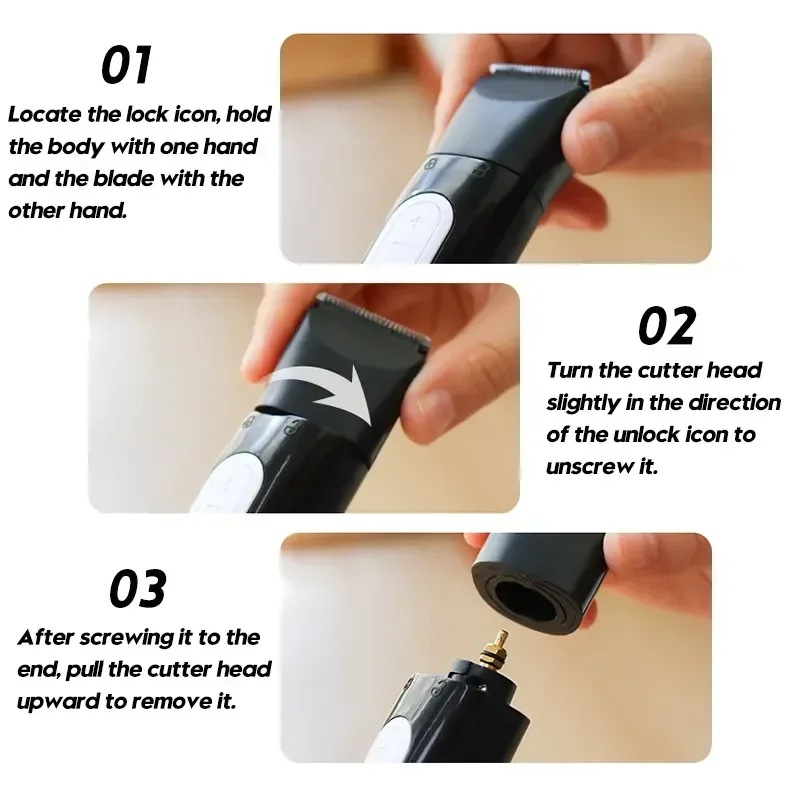 01

Locate the lock icon, hold the body with one hand and the blade with the other hand.

02

Turn the cutter head slightly in the direction of the unlock icon to unscrew it.

03

After screwing it to the end, pull the cutter head upward to remove it.