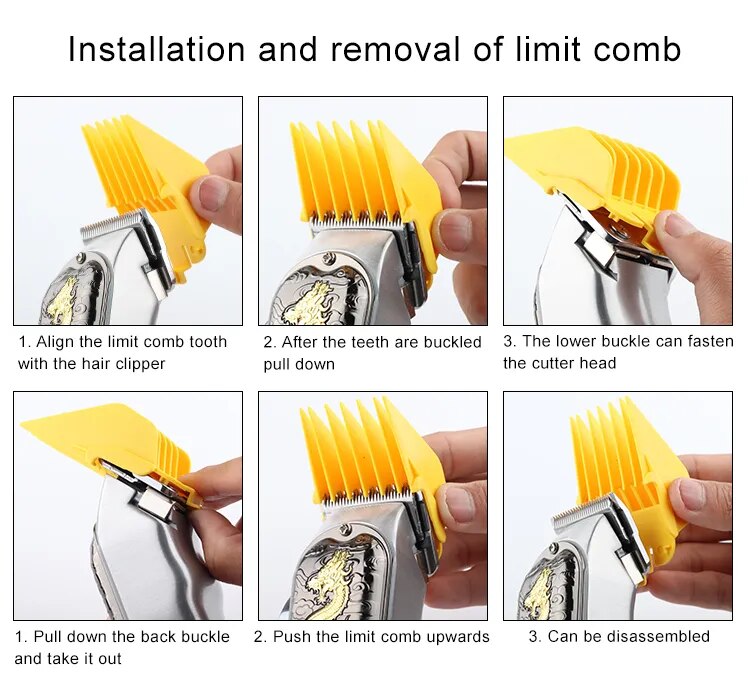 Installation and removal of limit comb

1. Align the limit comb tooth with the hair clipper

2. After the teeth are buckled pull down

3. The lower buckle can fasten the cutter head

1. Pull down the back buckle and take it out

2. Push the limit comb upwards

3. Can be disassembled