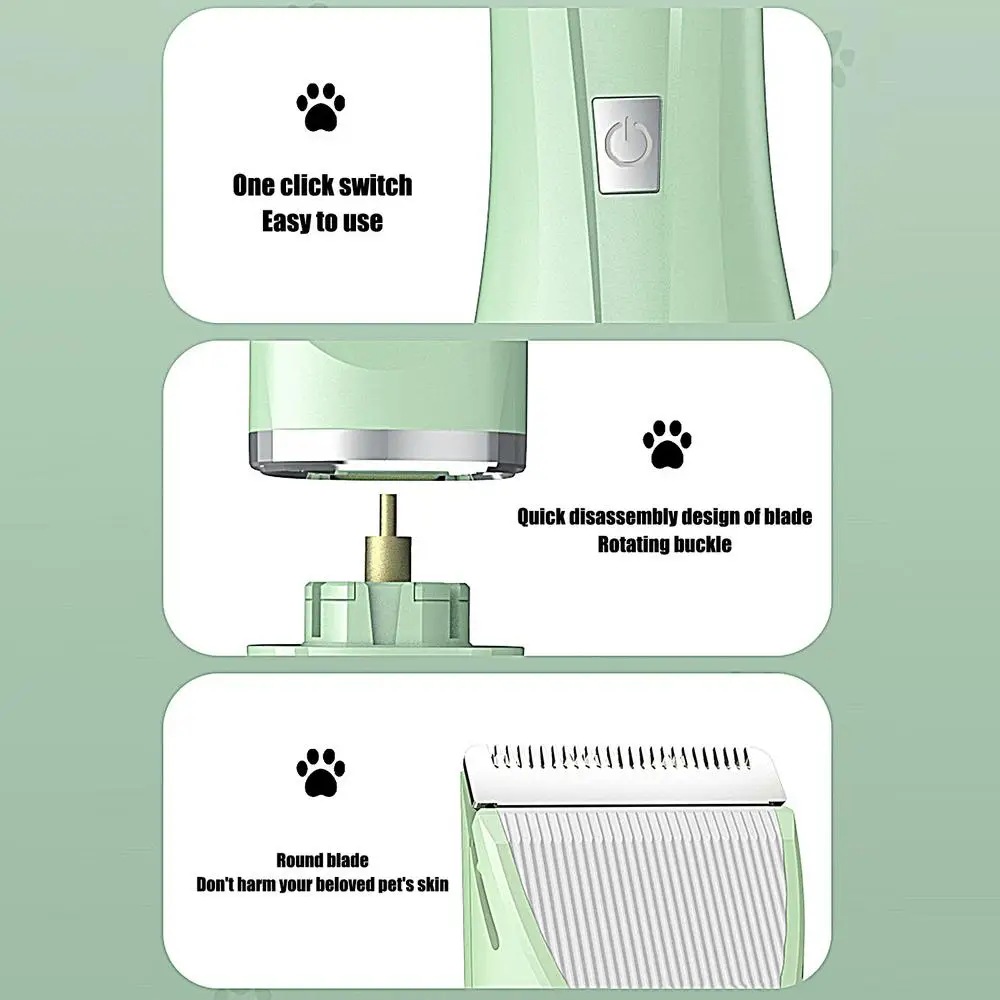 One click switch
Easy to use

Quick disassembly design of blade
Rotating buckle

Round blade
Don't harm your beloved pet's skin