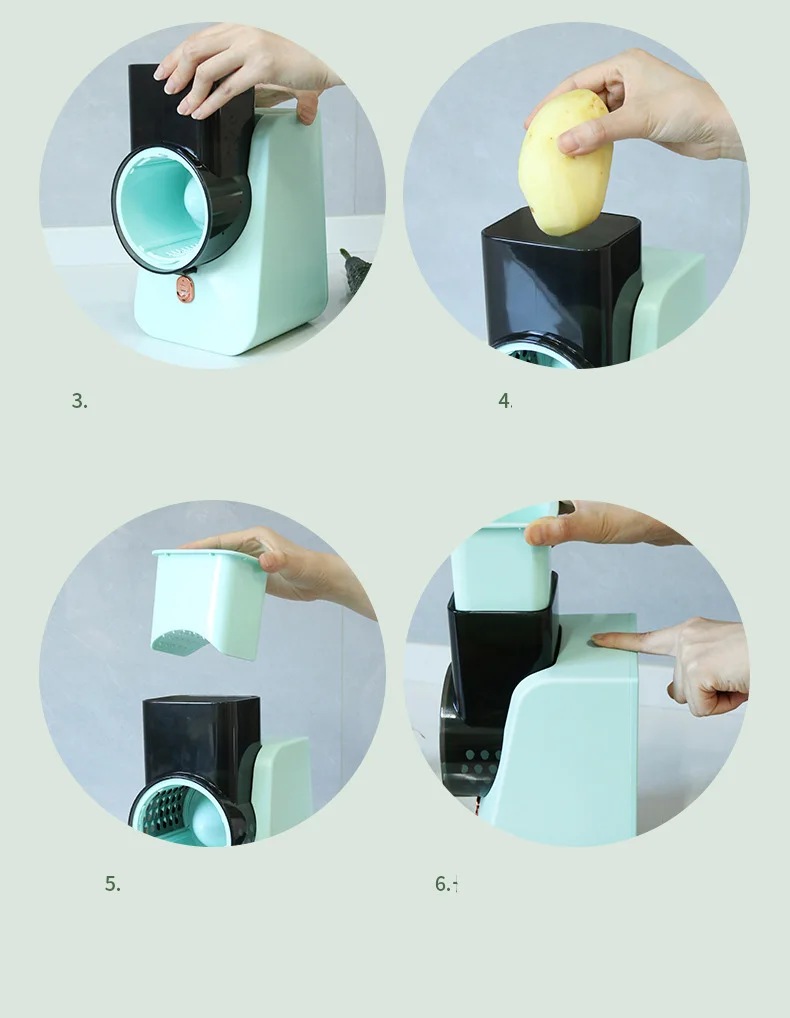 3.

4.

5.

6.