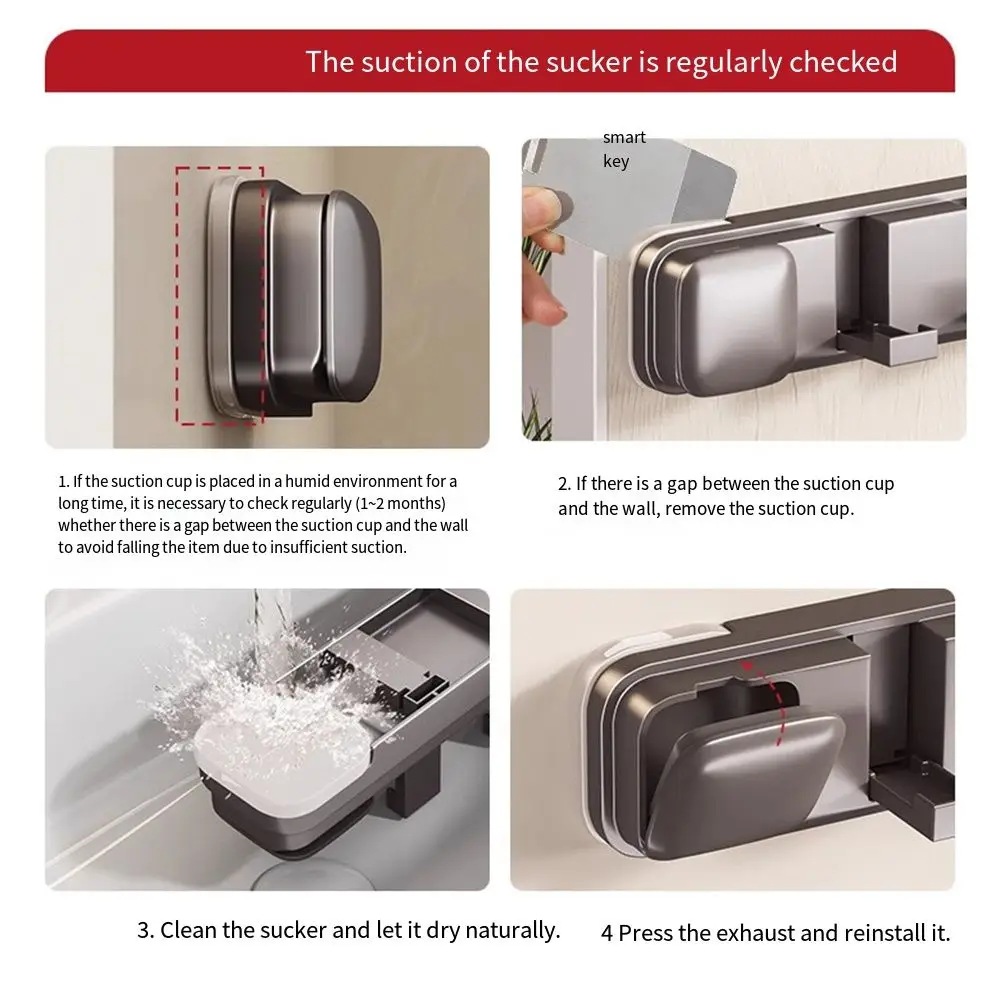 The suction of the sucker is regularly checked

smart key

1. If the suction cup is placed in a humid environment for a long time, it is necessary to check regularly (1~2 months) whether there is a gap between the suction cup and the wall to avoid falling the item due to insufficient suction.

2. If there is a gap between the suction cup and the wall, remove the suction cup.

3. Clean the sucker and let it dry naturally.

4 Press the exhaust and reinstall it.