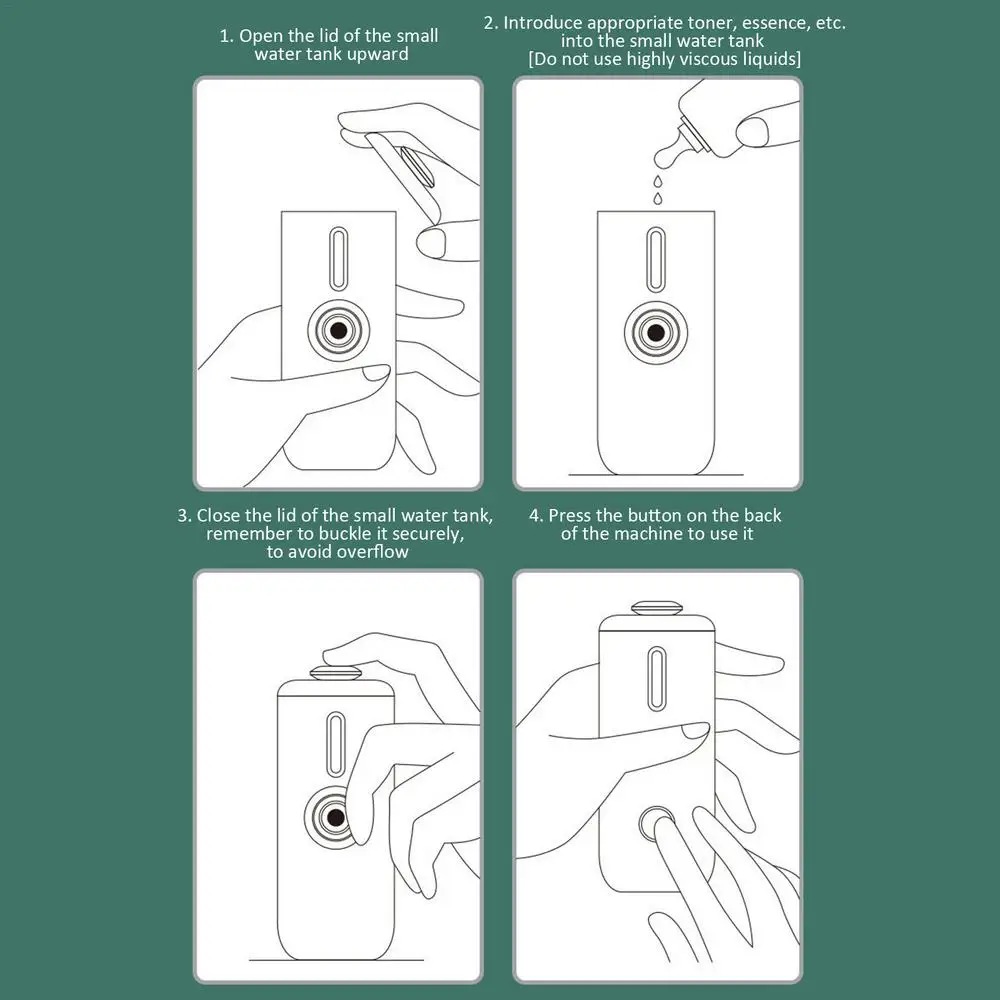 1. Open the lid of the small water tank upward

2. Introduce appropriate toner, essence, etc. into the small water tank [Do not use highly viscous liquids]

3. Close the lid of the small water tank, remember to buckle it securely, to avoid overflow

4. Press the button on the back of the machine to use it