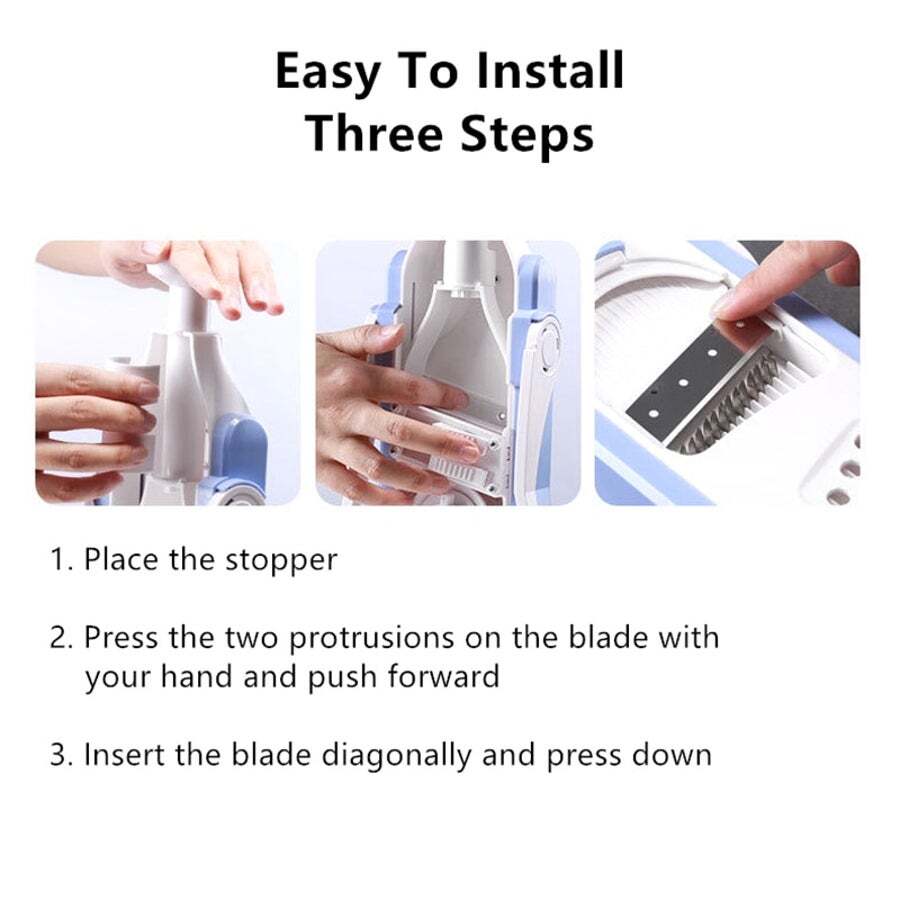 Easy To Install
Three Steps

1. Place the stopper

2. Press the two protrusions on the blade with your hand and push forward

3. Insert the blade diagonally and press down