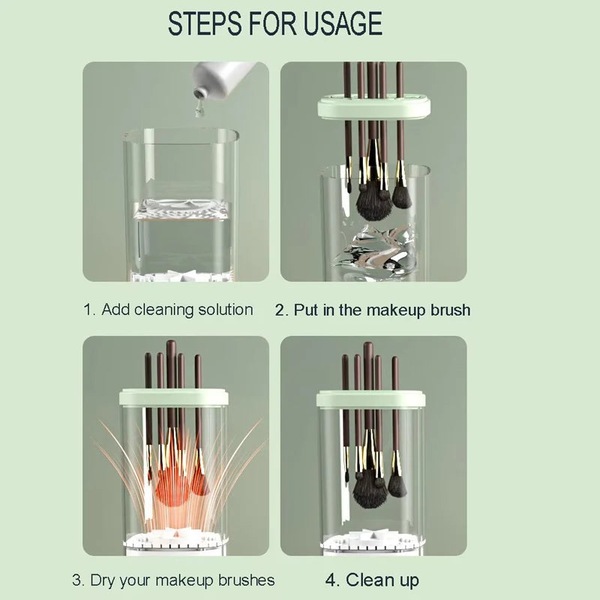 STEPS FOR USAGE

1. Add cleaning solution

2. Put in the makeup brush

3. Dry your makeup brushes

4. Clean up