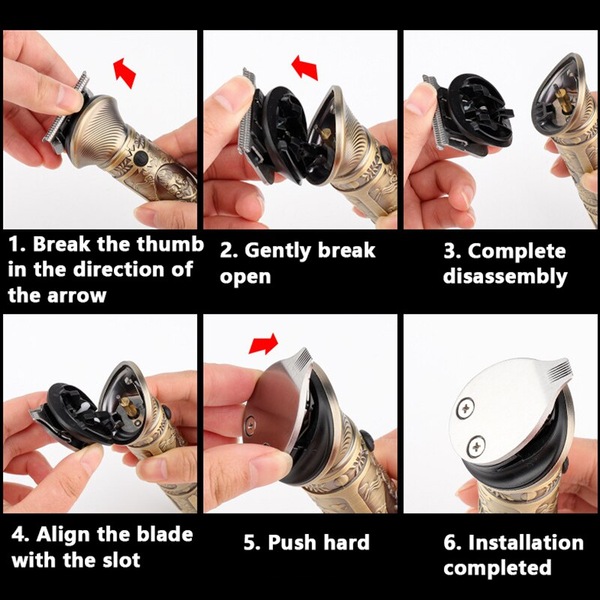 1. Break the thumb in the direction of the arrow

2. Gently break open

3. Complete disassembly

4. Align the blade with the slot

5. Push hard

6. Installation completed