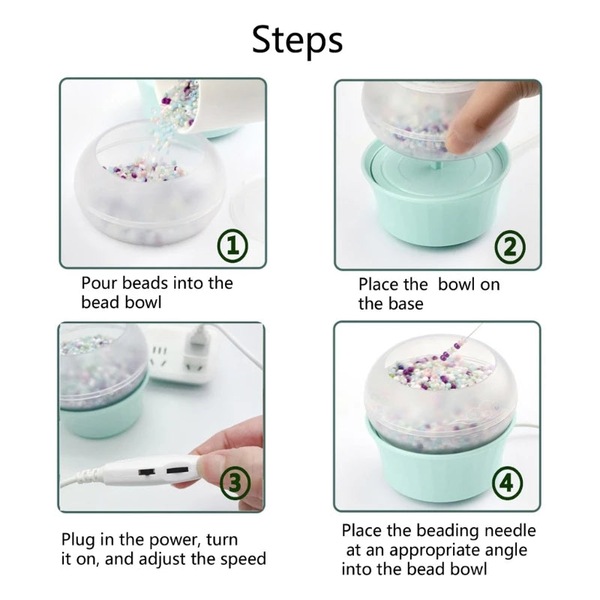 Steps

1

Pour beads into the bead bowl

2

Place the bowl on the base

3

Plug in the power, turn it on, and adjust the speed

4

Place the beading needle at an appropriate angle into the bead bowl