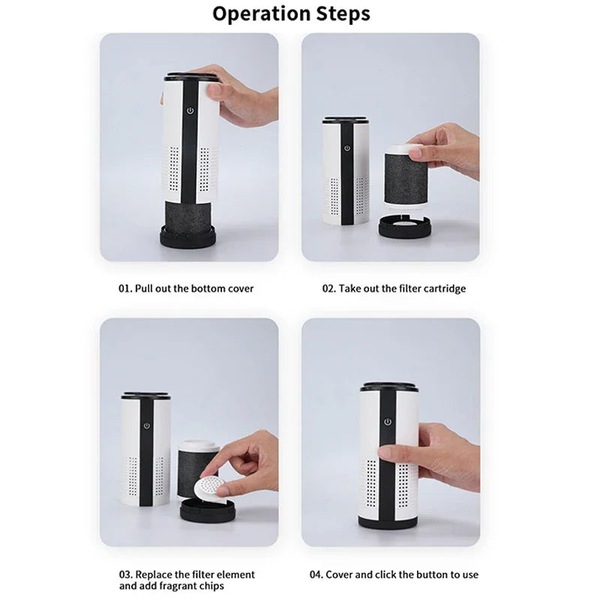 Operation Steps

01. Pull out the bottom cover

02. Take out the filter cartridge

03. Replace the filter element and add fragrant chips

04. Cover and click the button to use