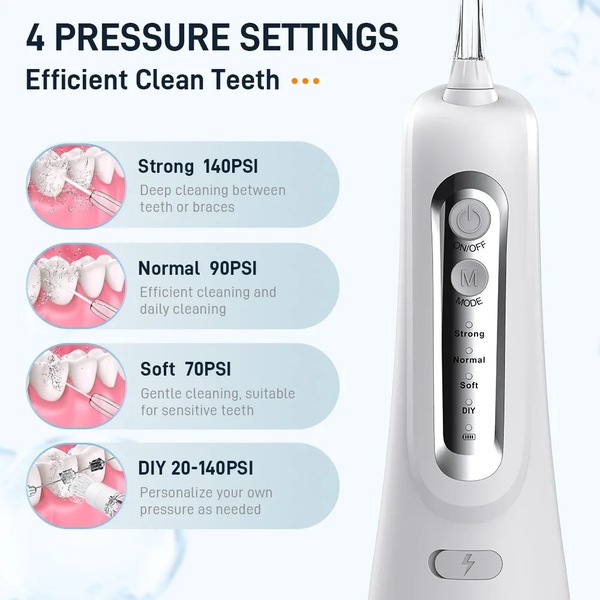 4 PRESSURE SETTINGS
Efficient Clean Teeth

Strong 140PSI
Deep cleaning between teeth or braces

Normal 90PSI
Efficient cleaning and daily cleaning

Soft 70PSI
Gentle cleaning, suitable for sensitive teeth

DIY 20-140PSI
Personalize your own pressure as needed

ON/OFF
M
MODE
Strong
Normal
Soft
DIY