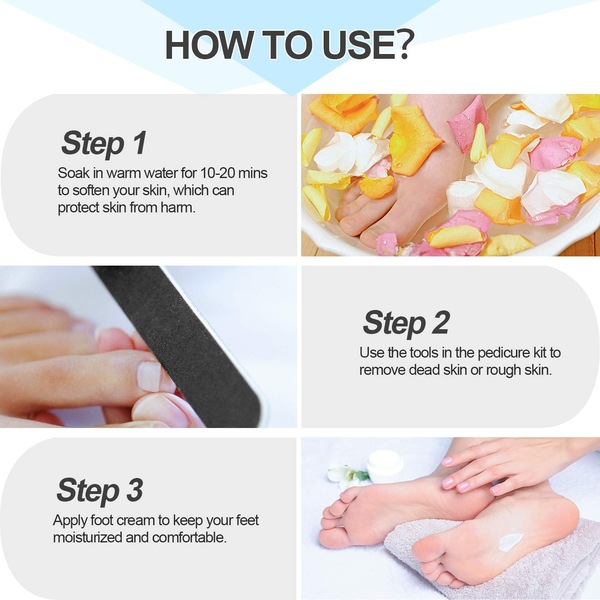 HOW TO USE?

Step 1

Soak in warm water for 10-20 mins to soften your skin, which can protect skin from harm.

Step 2

Use the tools in the pedicure kit to remove dead skin or rough skin.

Step 3

Apply foot cream to keep your feet moisturized and comfortable.