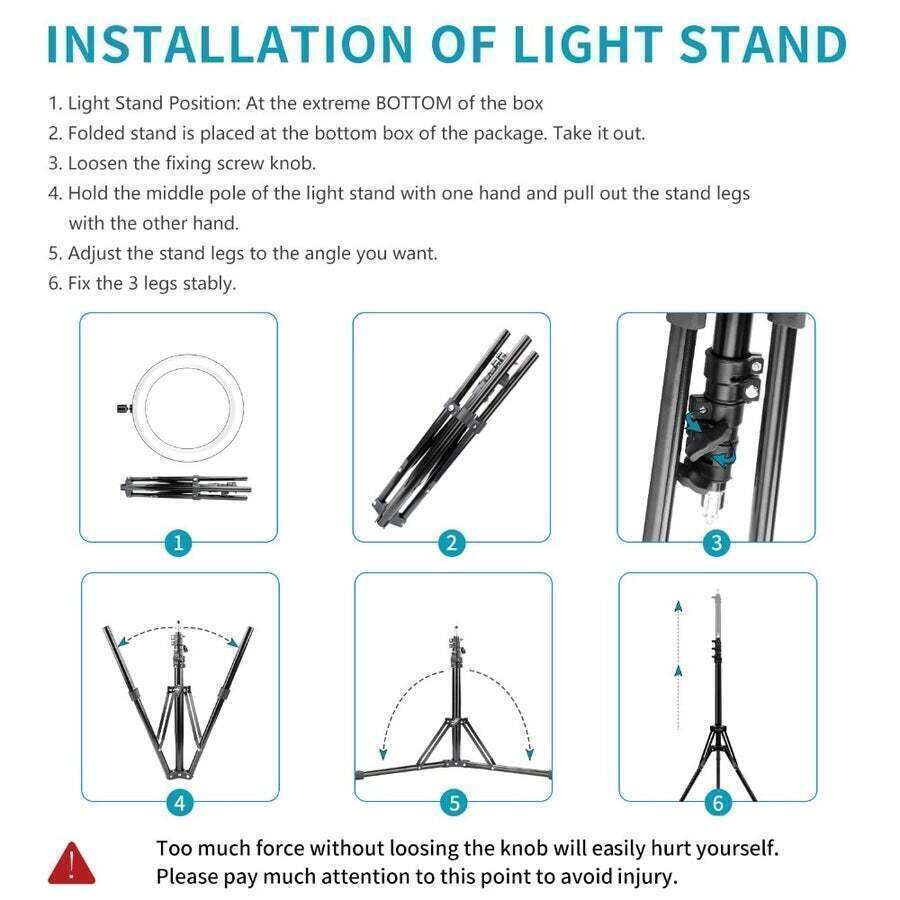 INSTALLATION OF LIGHT STAND

1. Light Stand Position: At the extreme BOTTOM of the box
2. Folded stand is placed at the bottom box of the package. Take it out.
3. Loosen the fixing screw knob.
4. Hold the middle pole of the light stand with one hand and pull out the stand legs with the other hand.
5. Adjust the stand legs to the angle you want.
6. Fix the 3 legs stably.

1

2

3

4

5

6

Too much force without loosing the knob will easily hurt yourself. Please pay much attention to this point to avoid injury.