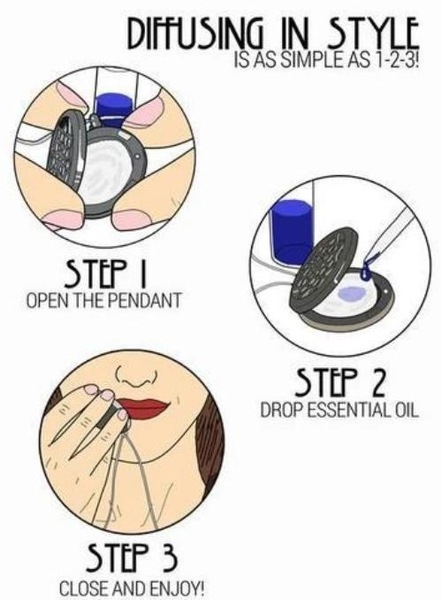 DIFFUSING IN STYLE
IS AS SIMPLE AS 1-2-3!

STEP 1
OPEN THE PENDANT

STEP 2
DROP ESSENTIAL OIL

STEP 3
CLOSE AND ENJOY!