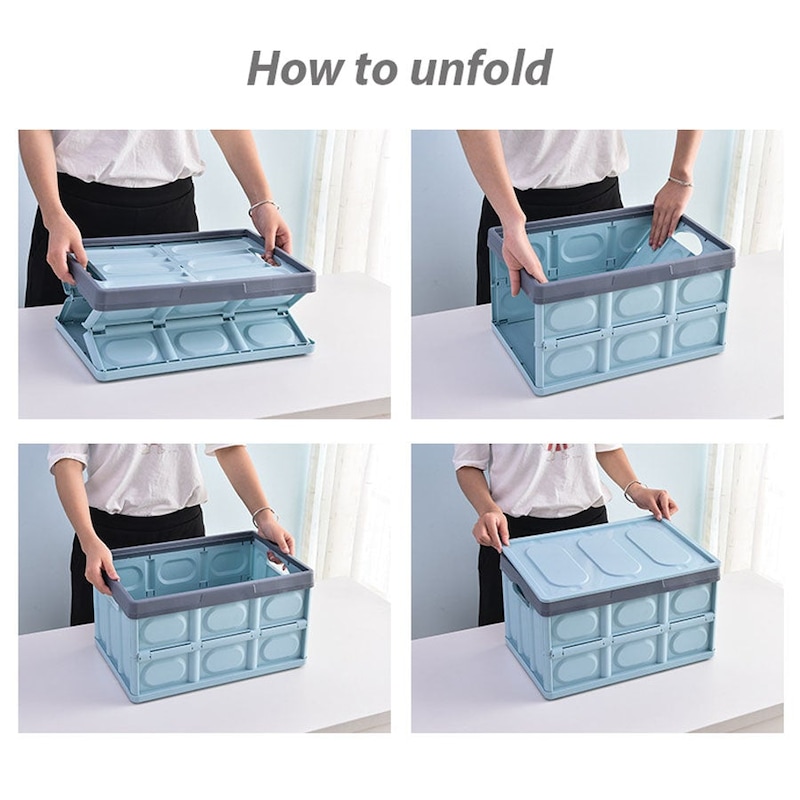 How to unfold