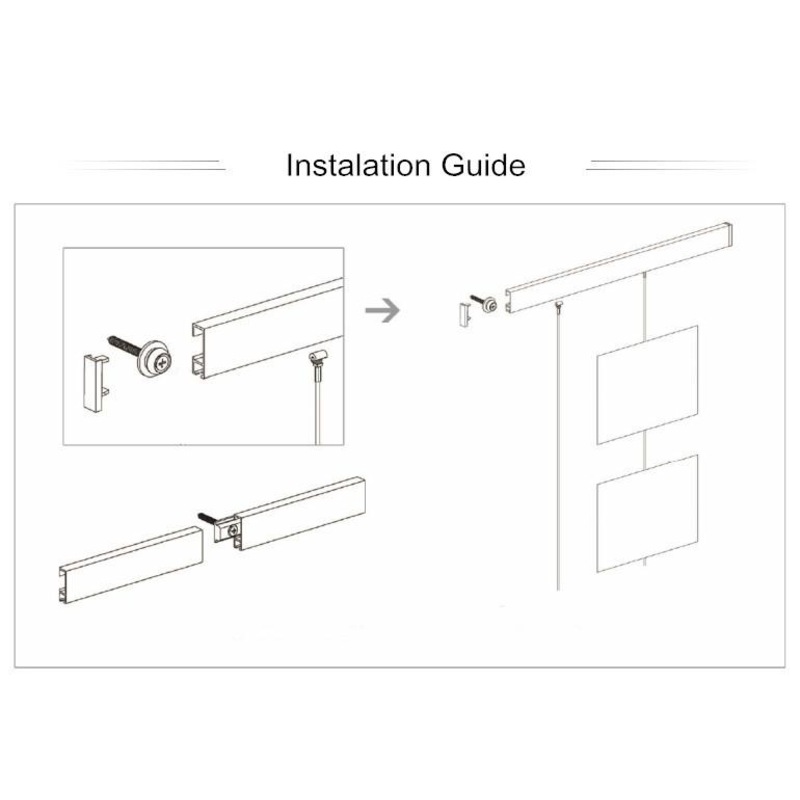 Instalation Guide