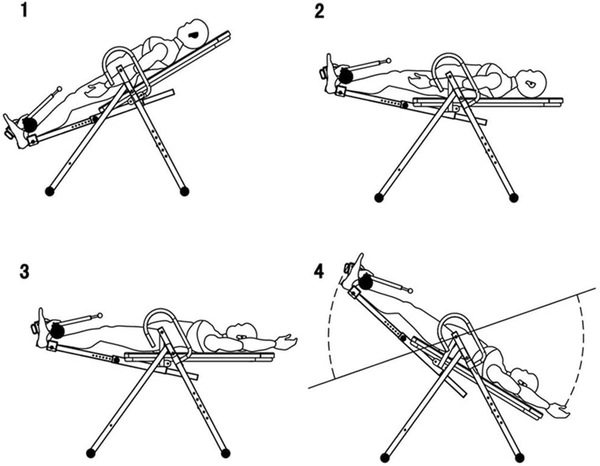 1

2

3

4