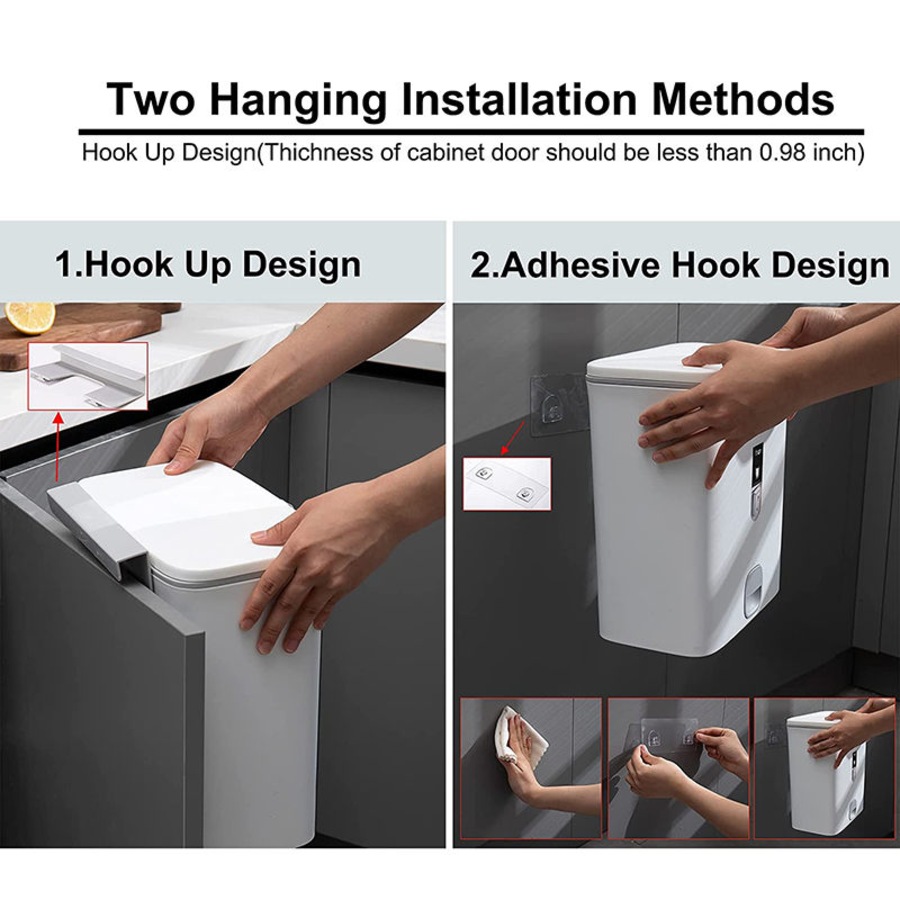 Two Hanging Installation Methods

Hook Up Design(Thichness of cabinet door should be less than 0.98 inch)

1.Hook Up Design

2.Adhesive Hook Design