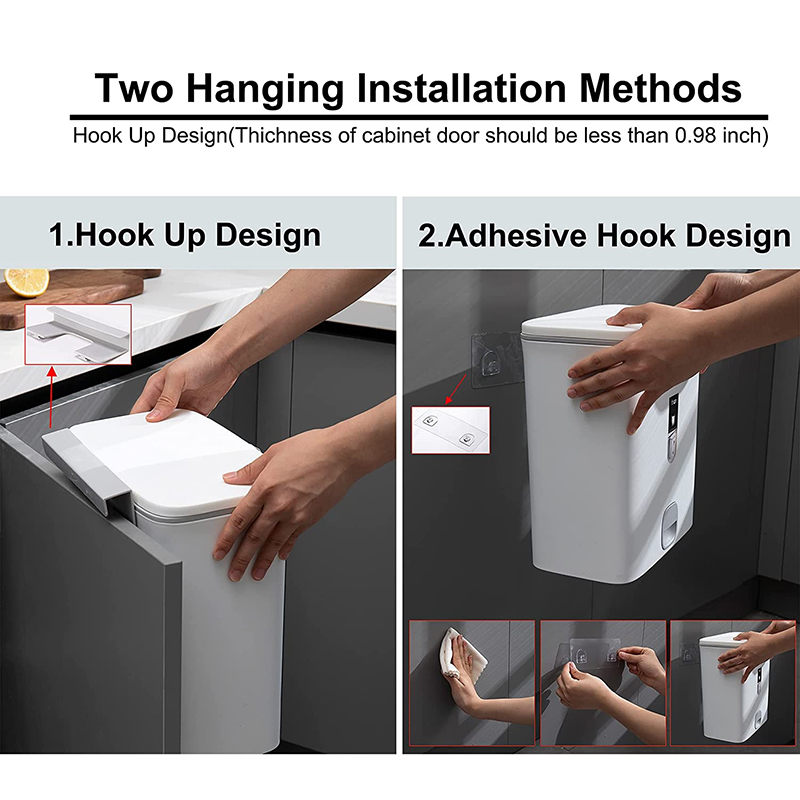 Two Hanging Installation Methods

Hook Up Design(Thichness of cabinet door should be less than 0.98 inch)

1.Hook Up Design

2.Adhesive Hook Design