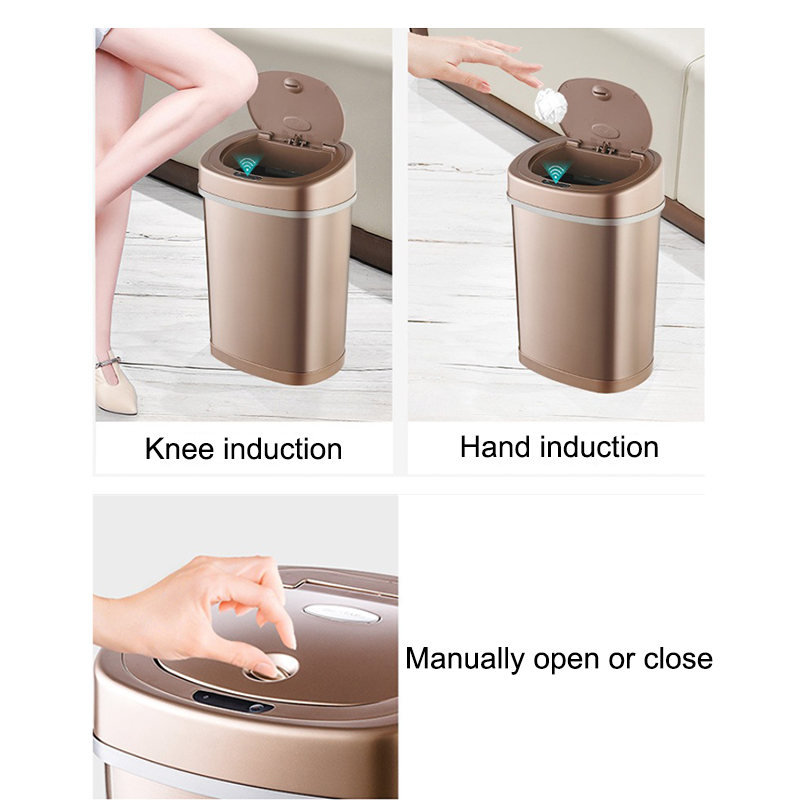 Knee induction

Hand induction

Manually open or close