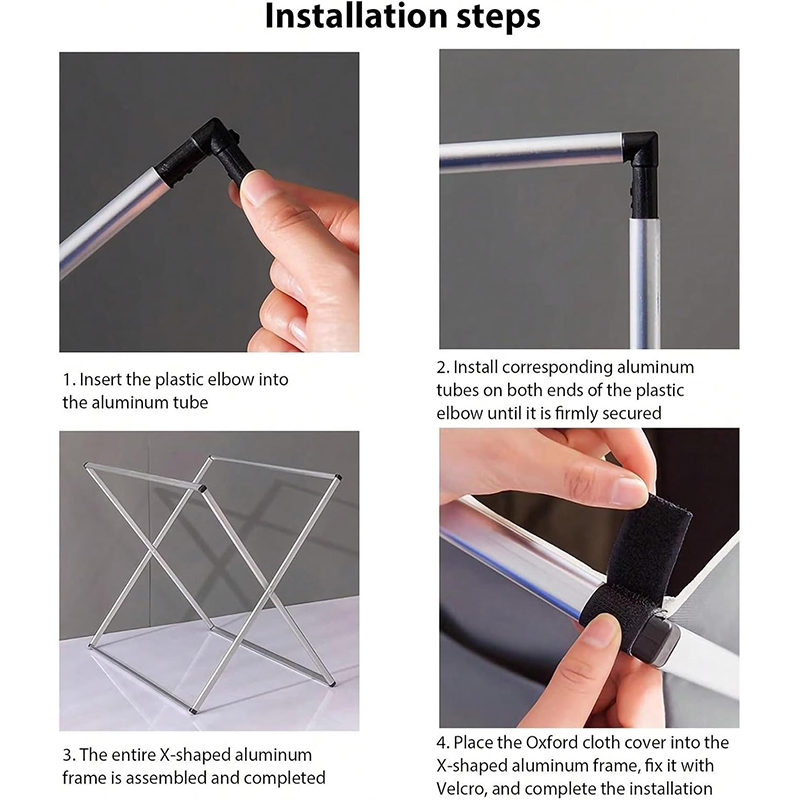 Installation steps

1. Insert the plastic elbow into the aluminum tube

2. Install corresponding aluminum tubes on both ends of the plastic elbow until it is firmly secured

3. The entire X-shaped aluminum frame is assembled and completed

4. Place the Oxford cloth cover into the X-shaped aluminum frame, fix it with Velcro, and complete the installation