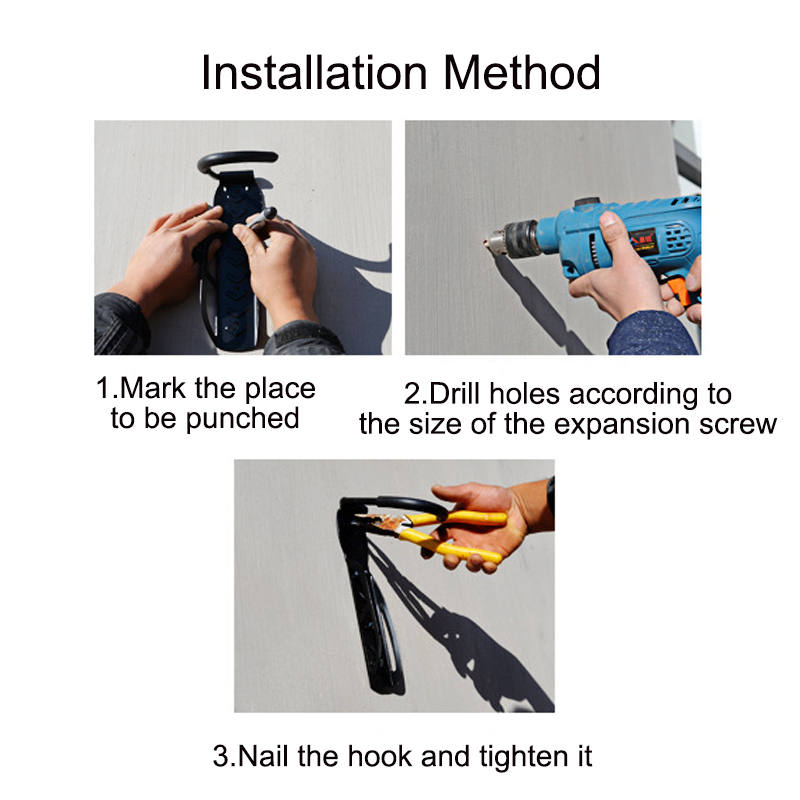 Installation Method

1.Mark the place to be punched

2.Drill holes according to the size of the expansion screw

3.Nail the hook and tighten it