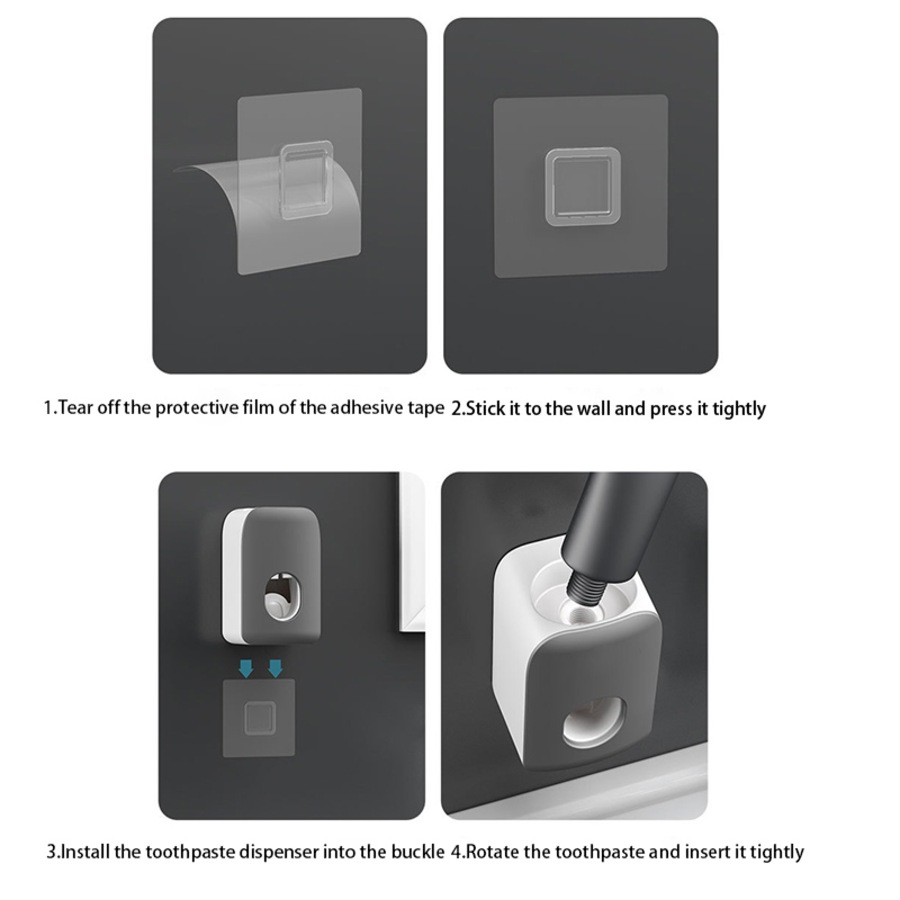 1.Tear off the protective film of the adhesive tape 2.Stick it to the wall and press it tightly

3.Install the toothpaste dispenser into the buckle 4.Rotate the toothpaste and insert it tightly