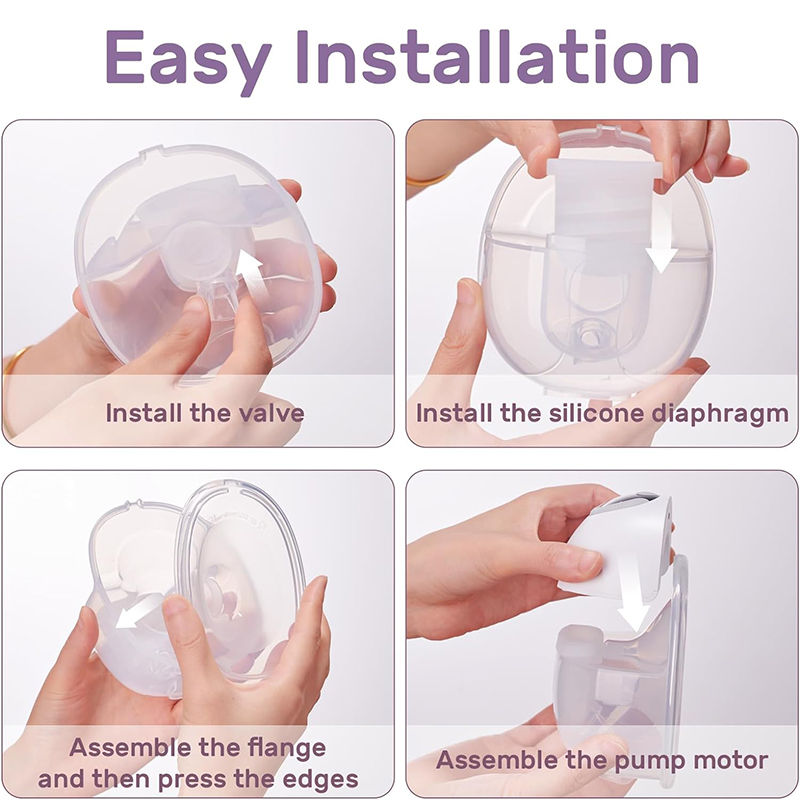 Easy Installation

Install the valve

Install the silicone diaphragm

Assemble the flange and then press the edges

Assemble the pump motor