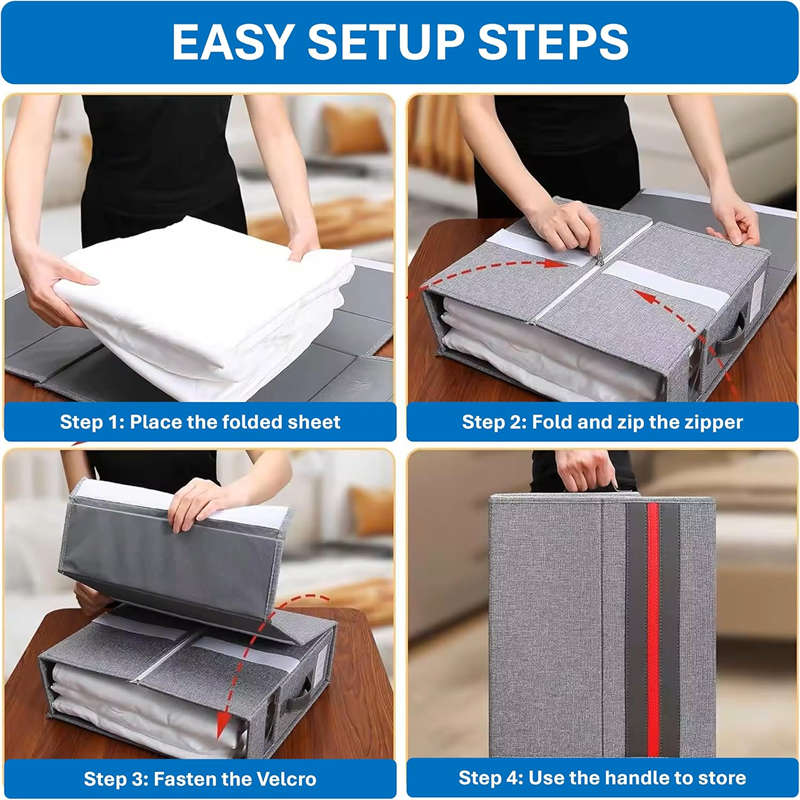 EASY SETUP STEPS

Step 1: Place the folded sheet

Step 2: Fold and zip the zipper

Step 3: Fasten the Velcro

Step 4: Use the handle to store