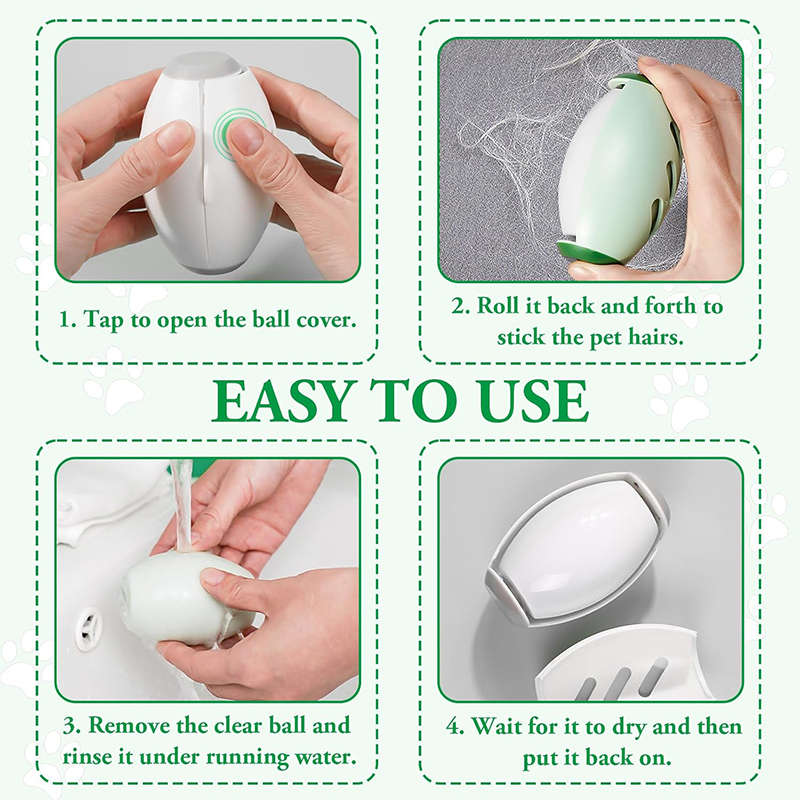 1. Tap to open the ball cover.

2. Roll it back and forth to stick the pet hairs.

EASY TO USE

3. Remove the clear ball and rinse it under running water.

4. Wait for it to dry and then put it back on.