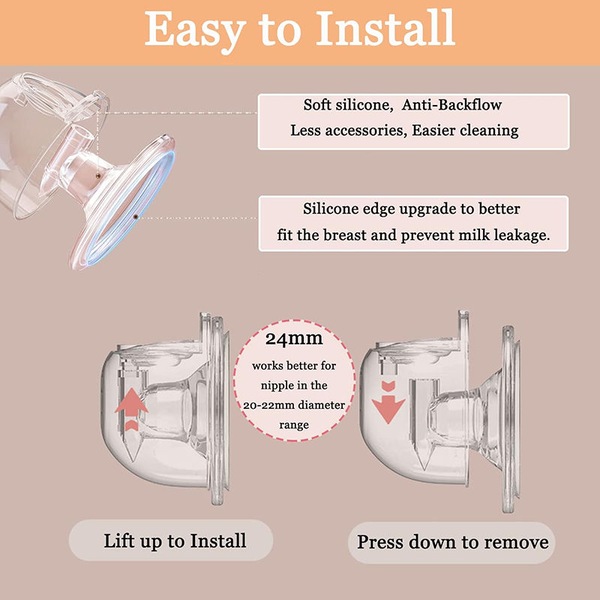 Easy to Install

Soft silicone, Anti-Backflow
Less accessories, Easier cleaning

Silicone edge upgrade to better fit the breast and prevent milk leakage.

24mm
works better for nipple in the 20-22mm diameter range

Lift up to Install

Press down to remove