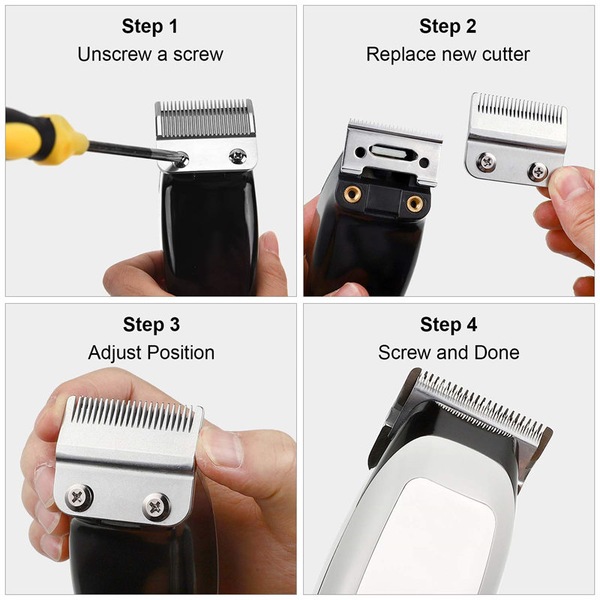 Step 1
Unscrew a screw

Step 2
Replace new cutter

Step 3
Adjust Position

Step 4
Screw and Done