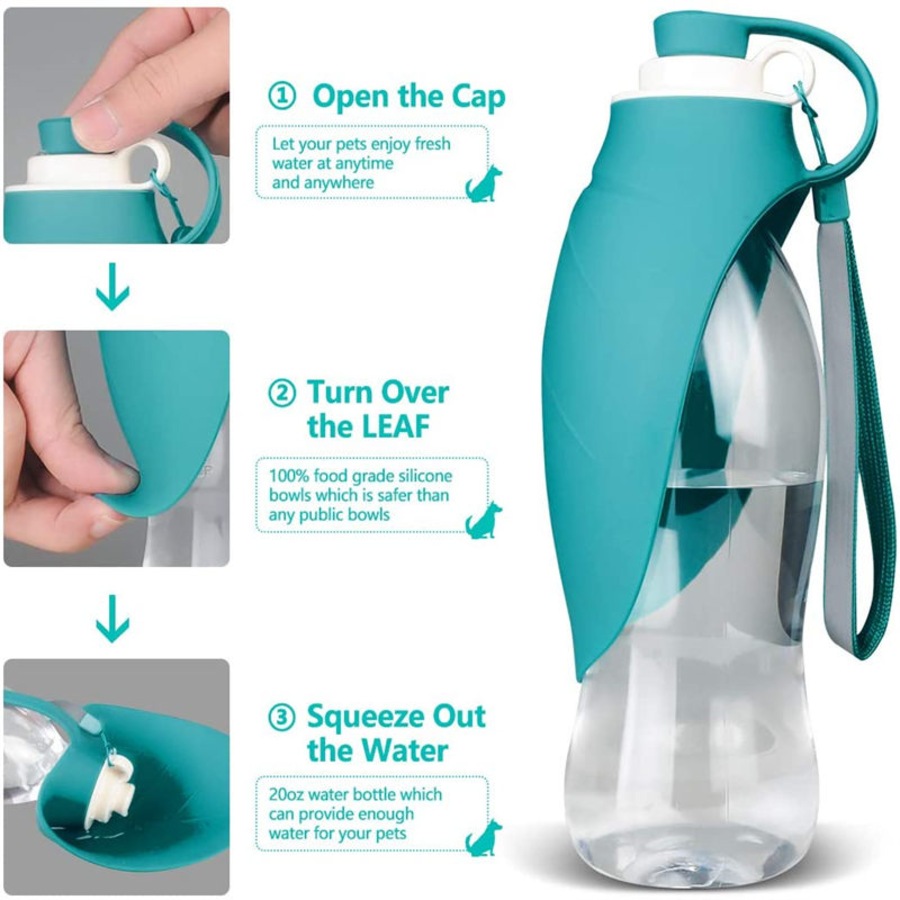 ① Open the Cap

Let your pets enjoy fresh water at anytime and anywhere

② Turn Over the LEAF

100% food grade silicone bowls which is safer than any public bowls

③ Squeeze Out the Water

20oz water bottle which can provide enough water for your pets