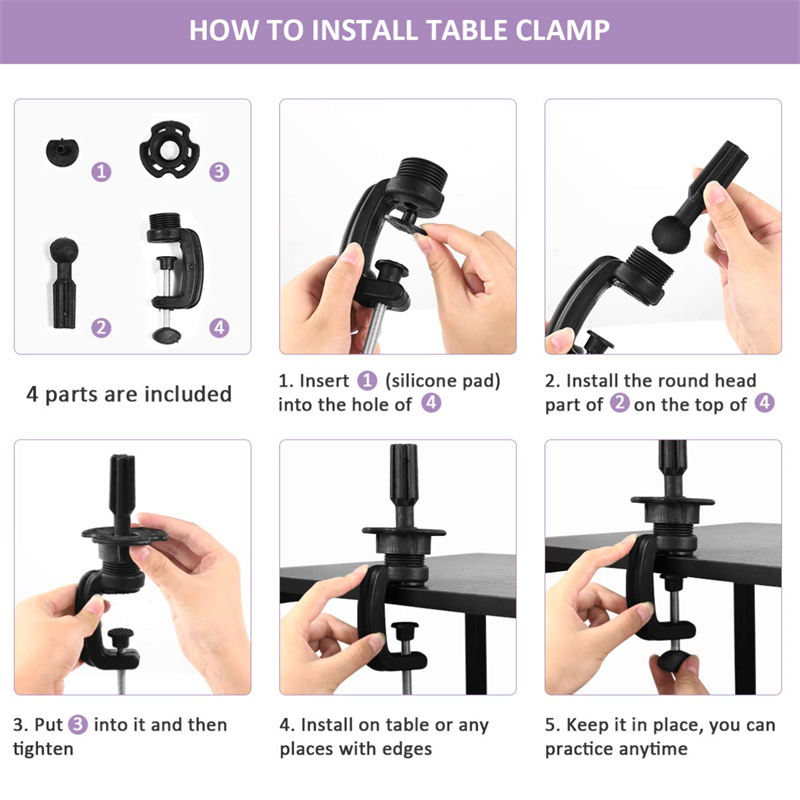 HOW TO INSTALL TABLE CLAMP

1 3 2 4

4 parts are included

1. Insert 1 (silicone pad) into the hole of 4

2. Install the round head part of 2 on the top of 4

3. Put 3 into it and then tighten

4. Install on table or any places with edges

5. Keep it in place, you can practice anytime