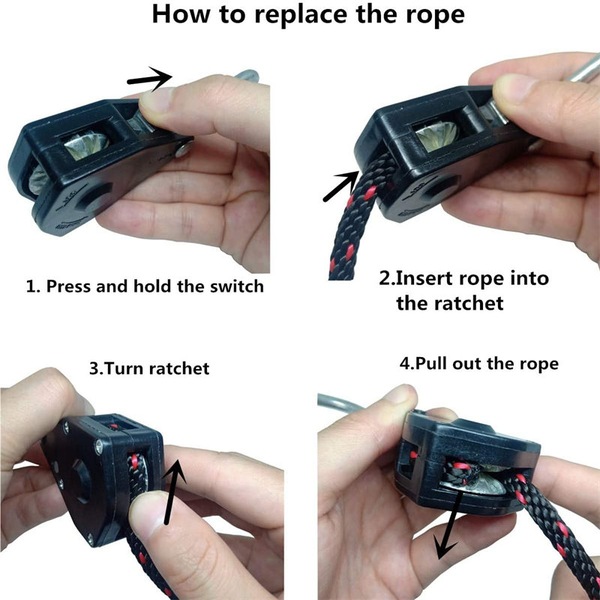 How to replace the rope

1. Press and hold the switch

2.Insert rope into the ratchet

3.Turn ratchet

4.Pull out the rope