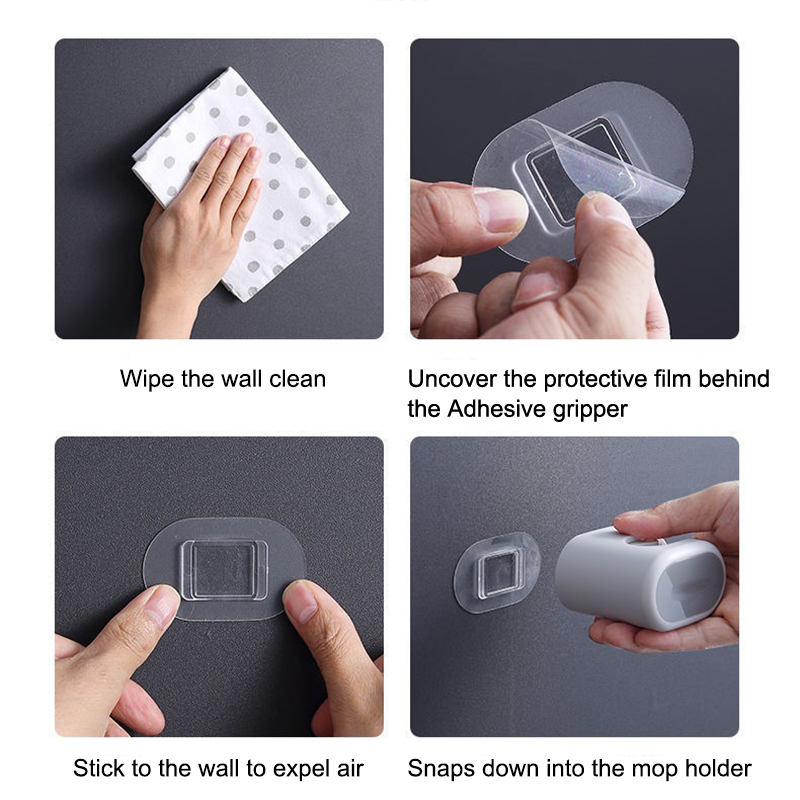 Wipe the wall clean

Uncover the protective film behind the Adhesive gripper

Stick to the wall to expel air

Snaps down into the mop holder