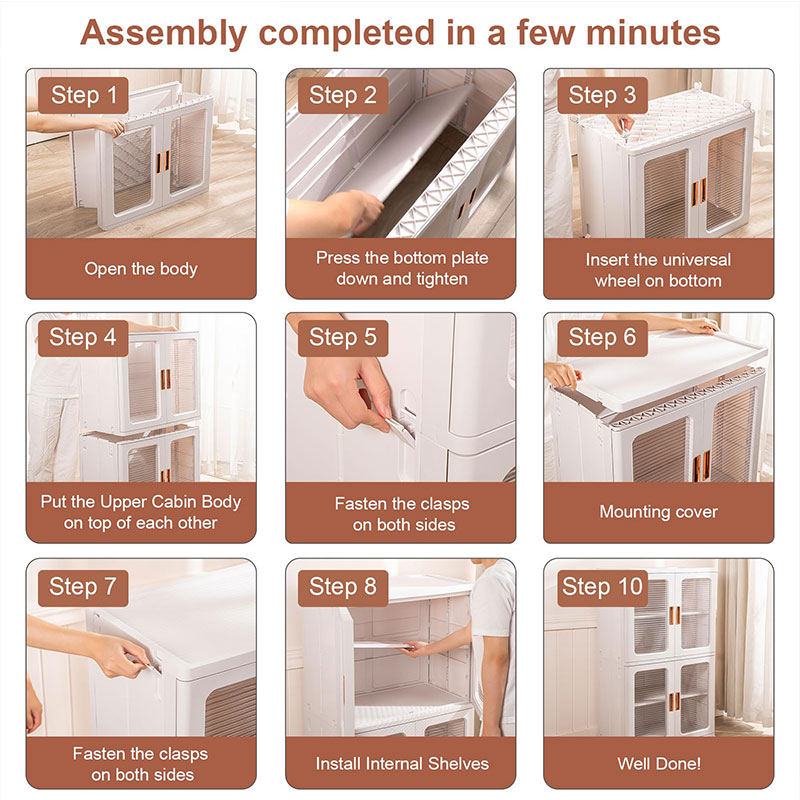 Assembly completed in a few minutes

Step 1
Open the body

Step 2
Press the bottom plate down and tighten

Step 3
Insert the universal wheel on bottom

Step 4
Put the Upper Cabin Body on top of each other

Step 5
Fasten the clasps on both sides

Step 6
Mounting cover

Step 7
Fasten the clasps on both sides

Step 8
Install Internal Shelves

Step 10
Well Done!