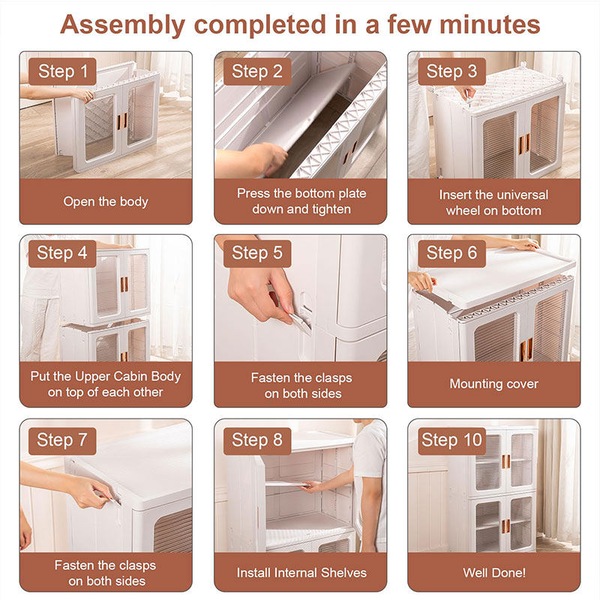 Assembly completed in a few minutes

Step 1
Open the body

Step 2
Press the bottom plate down and tighten

Step 3
Insert the universal wheel on bottom

Step 4
Put the Upper Cabin Body on top of each other

Step 5
Fasten the clasps on both sides

Step 6
Mounting cover

Step 7
Fasten the clasps on both sides

Step 8
Install Internal Shelves

Step 10
Well Done!