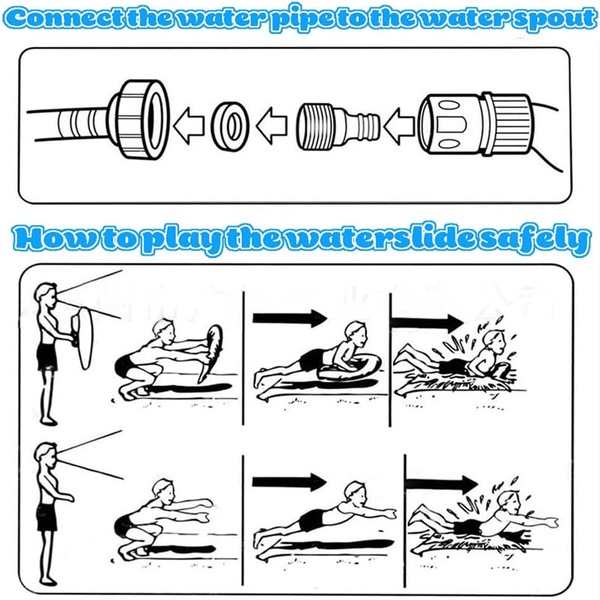 Connect the water pipe to the water spout

How to play the waterslide safely