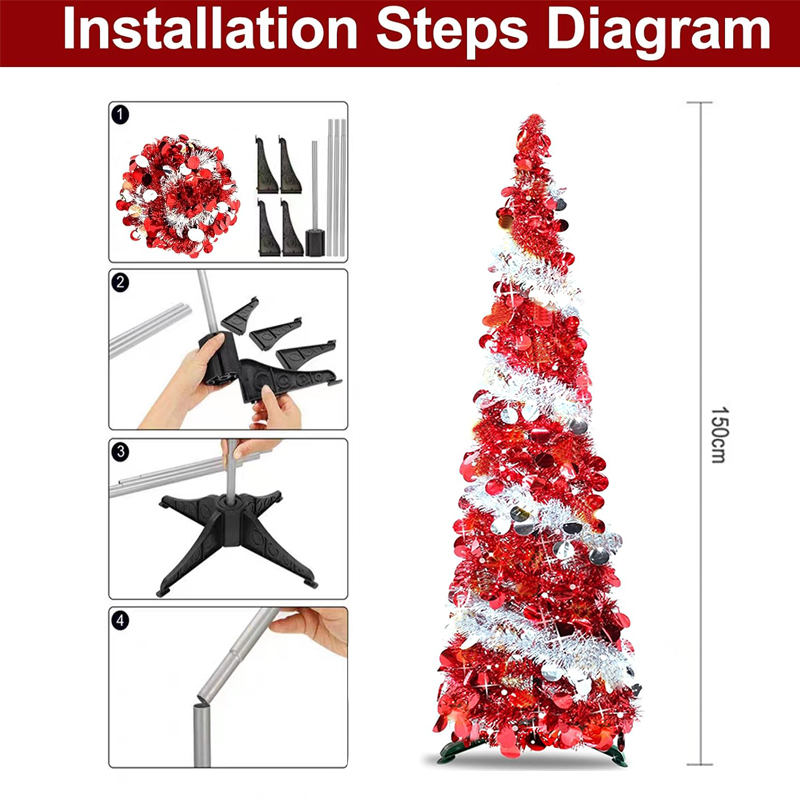 Installation Steps Diagram

1

2

3

4

150cm