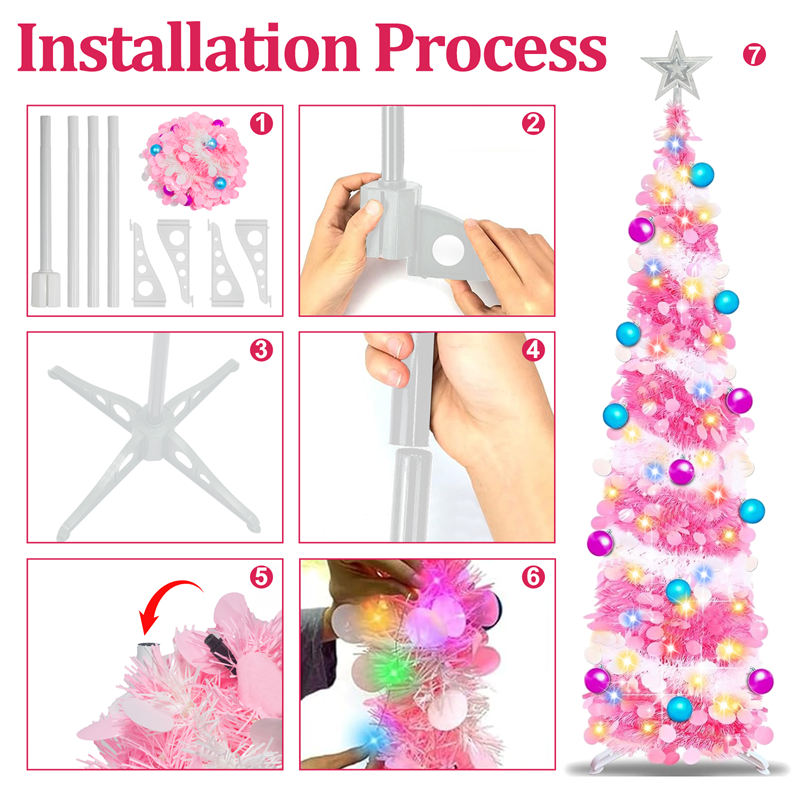 Installation Process

7

1

2

3

4

5

6