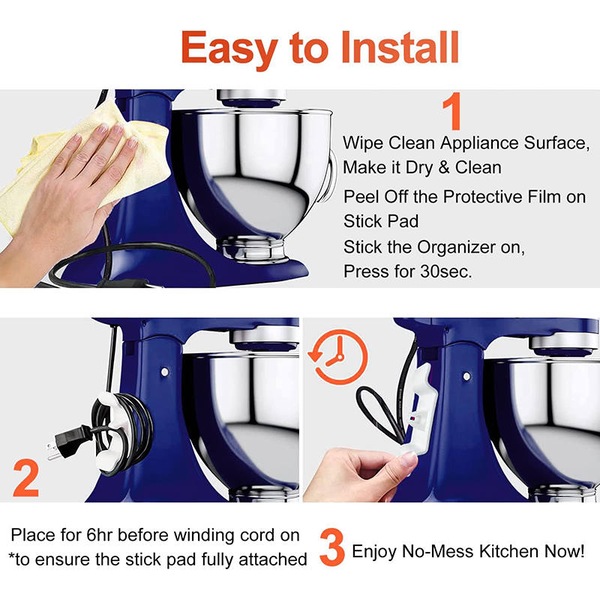 Easy to Install

1

Wipe Clean Appliance Surface, Make it Dry & Clean

Peel Off the Protective Film on Stick Pad

Stick the Organizer on, Press for 30sec.

2

Place for 6hr before winding cord on
*to ensure the stick pad fully attached

3 Enjoy No-Mess Kitchen Now!