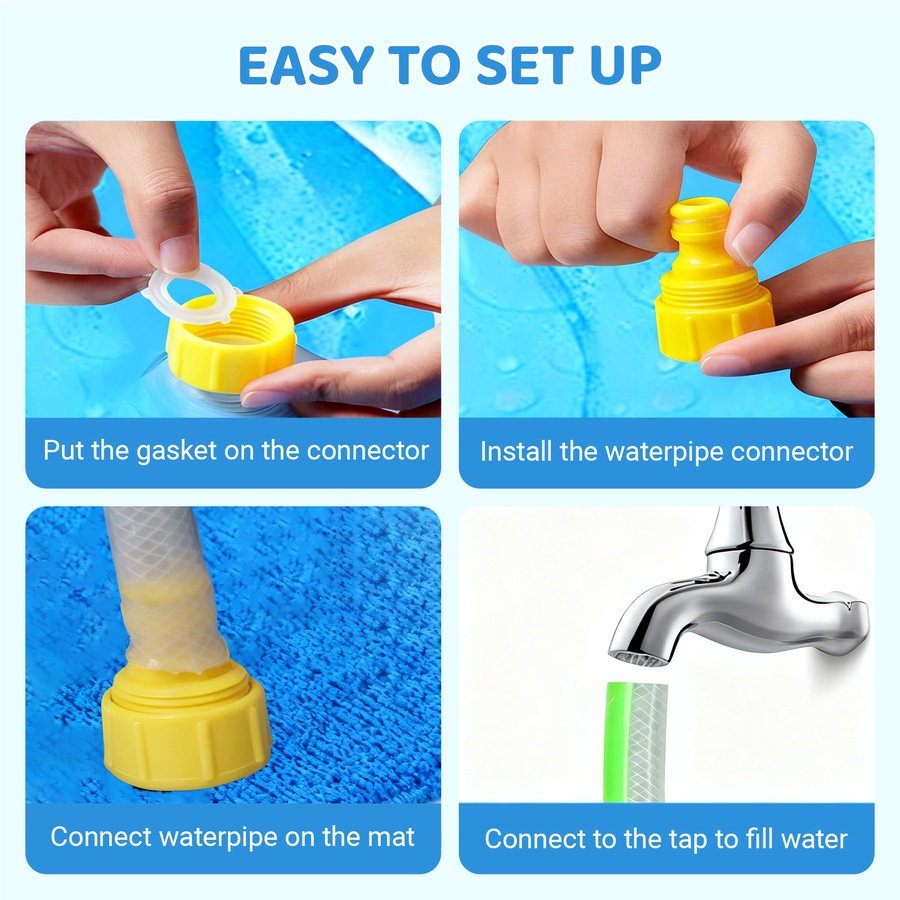 EASY TO SET UP

Put the gasket on the connector

Install the waterpipe connector

Connect waterpipe on the mat

Connect to the tap to fill water