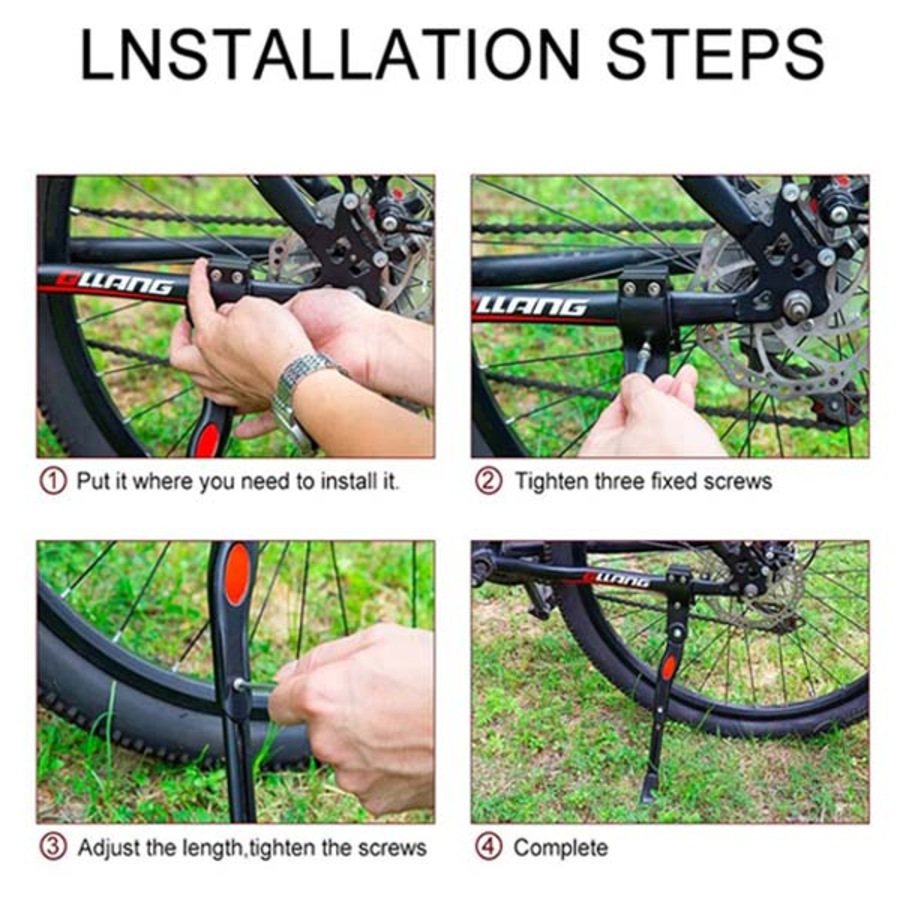 LNSTALLATION STEPS

LLANG

① Put it where you need to install it.

LLANG

② Tighten three fixed screws

③ Adjust the length,tighten the screws

LLANG

④ Complete