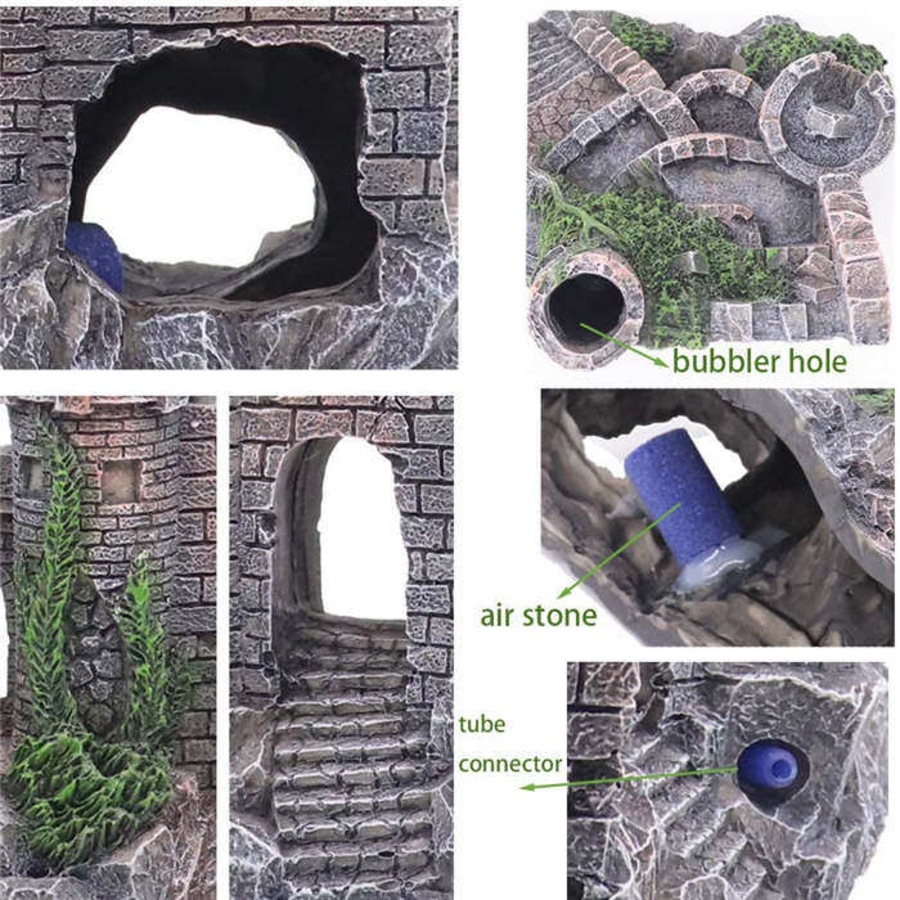 bubbler hole

air stone

tube
connector