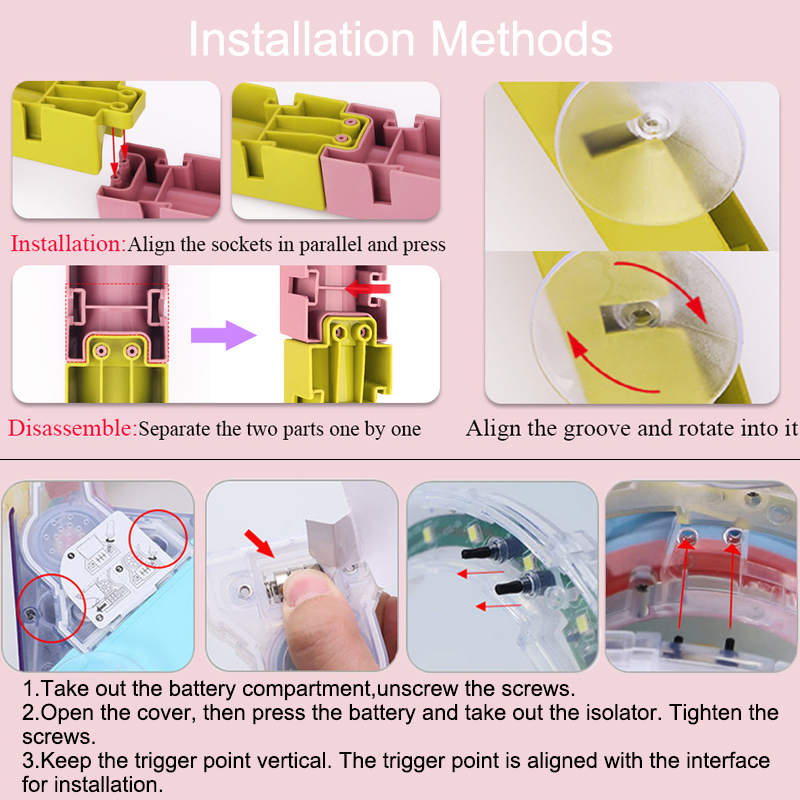 Installation Methods

Installation:Align the sockets in parallel and press

Disassemble:Separate the two parts one by one

Align the groove and rotate into it

1.Take out the battery compartment,unscrew the screws.
2.Open the cover, then press the battery and take out the isolator. Tighten the screws.
3.Keep the trigger point vertical. The trigger point is aligned with the interface for installation.