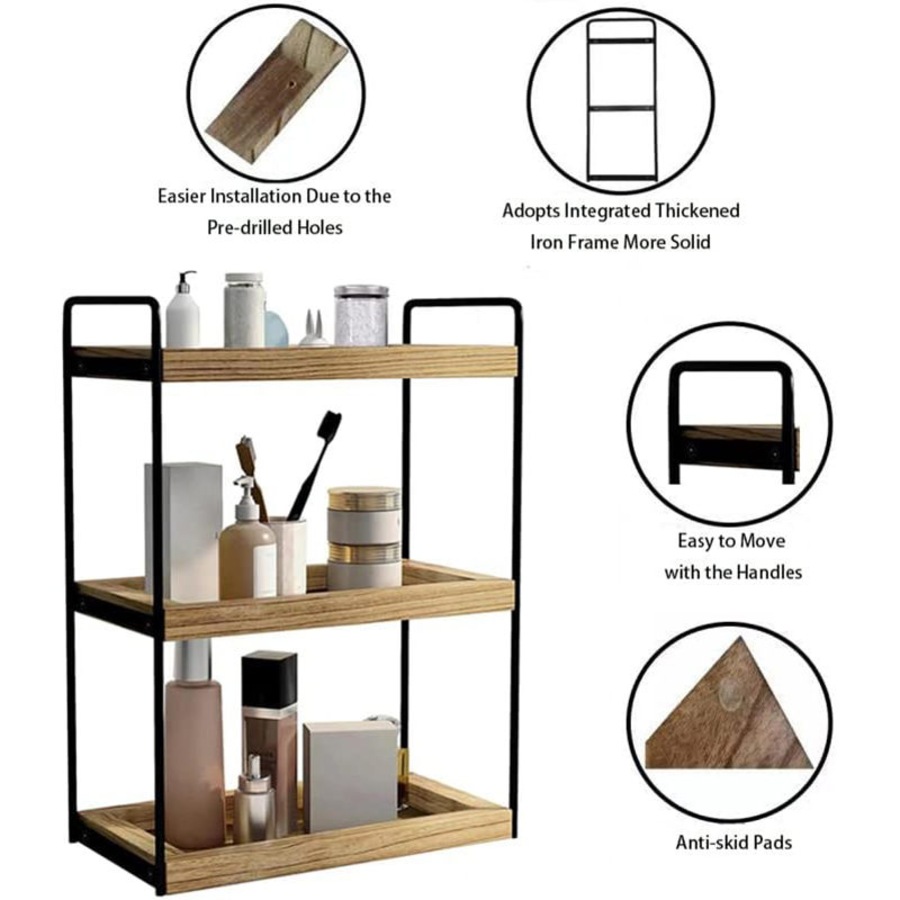 Easier Installation Due to the Pre-drilled Holes

Adopts Integrated Thickened Iron Frame More Solid

Easy to Move with the Handles

Anti-skid Pads