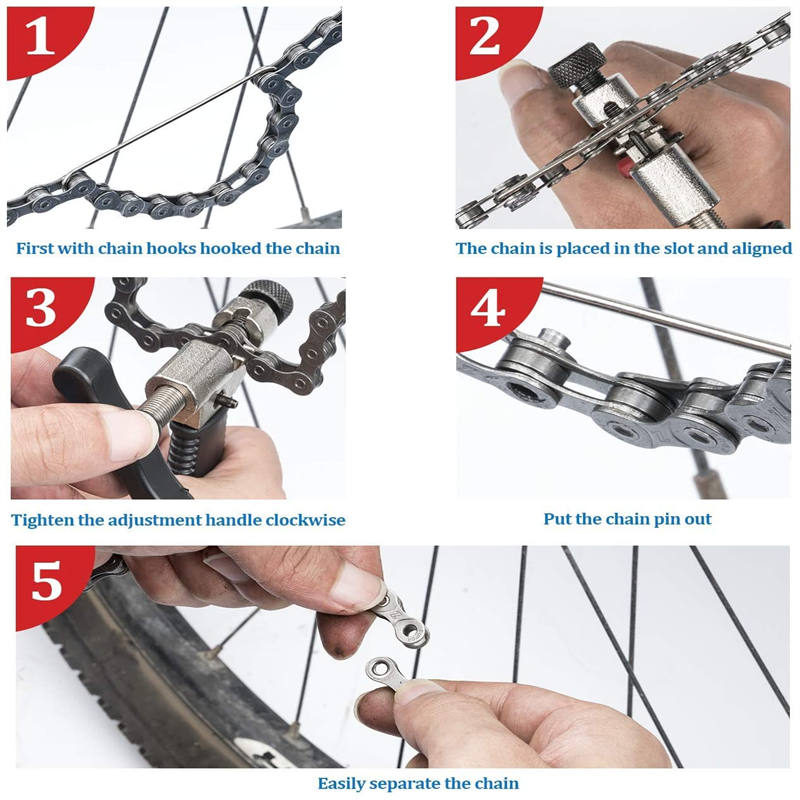 1

First with chain hooks hooked the chain

2

The chain is placed in the slot and aligned

3

Tighten the adjustment handle clockwise

4

Put the chain pin out

5

Easily separate the chain