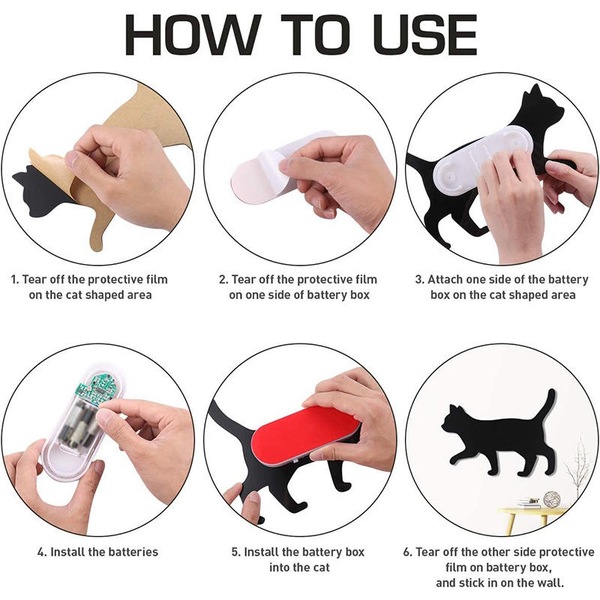 HOW TO USE

1. Tear off the protective film on the cat shaped area

2. Tear off the protective film on one side of battery box

3. Attach one side of the battery box on the cat shaped area

4. Install the batteries

5. Install the battery box into the cat

6. Tear off the other side protective film on battery box, and stick in on the wall.