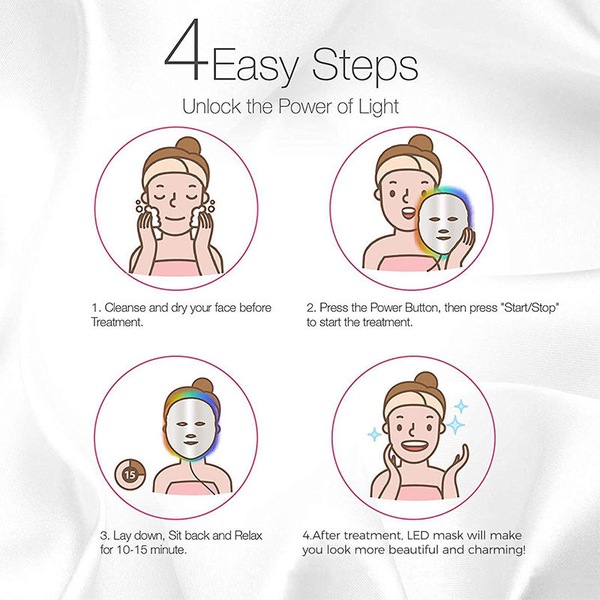 4 Easy Steps

Unlock the Power of Light

1. Cleanse and dry your face before Treatment.

2. Press the Power Button, then press "Start/Stop" to start the treatment.

15

3. Lay down, Sit back and Relax for 10-15 minute.

4.After treatment, LED mask will make you look more beautiful and charming!